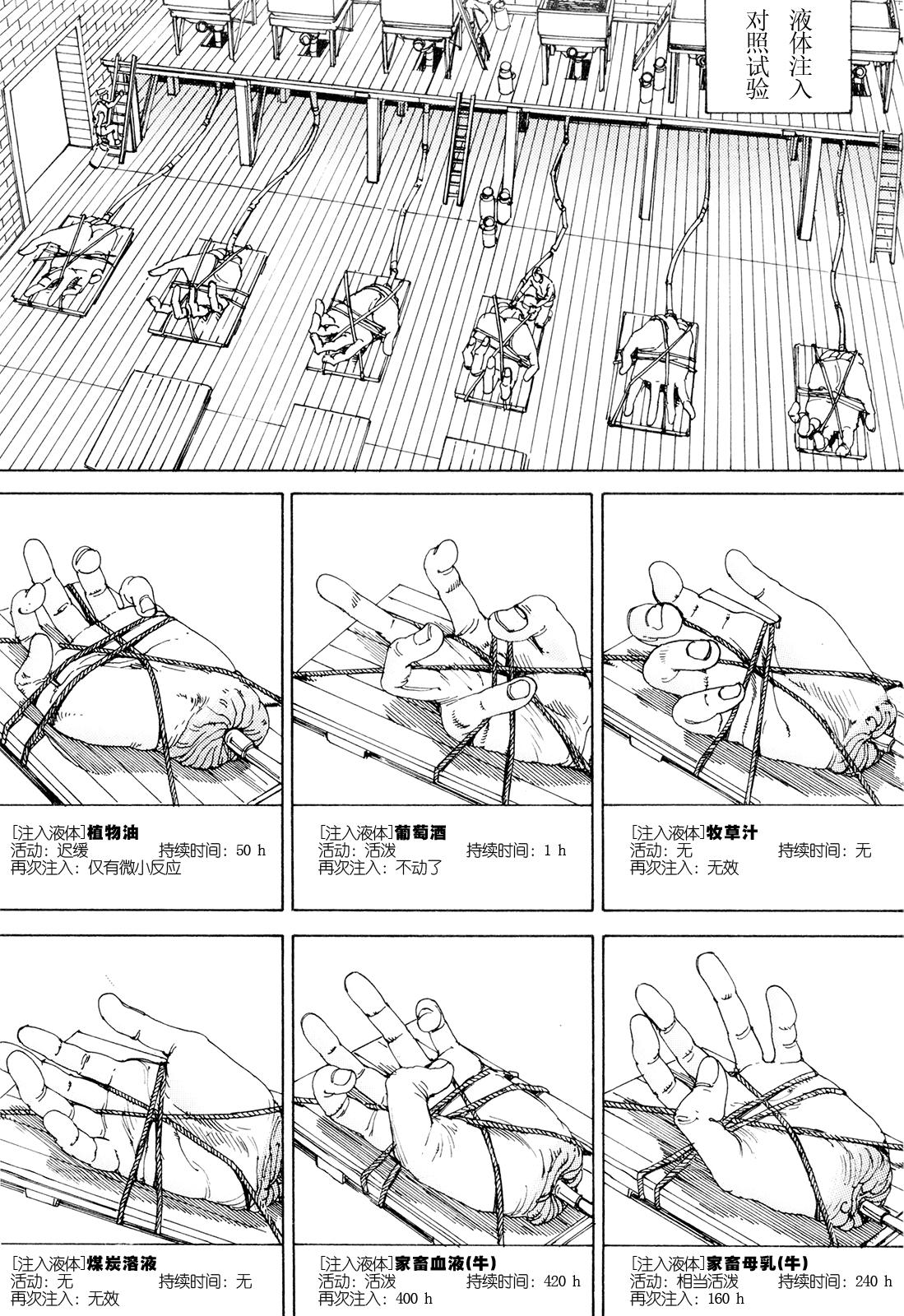 液体注入
对照试验

[注入液体]植物油
活动：迟缓 持续时间：50 h
再次注入：仅有微小反应

[注入液体]葡萄酒
活动：活泼 持续时间：1 h
再次注入：不动了

[注入液体]牧草汁
活动：无 持续时间：无
再次注入：无效

[注入液体]煤炭溶液
活动：无 持续时间：无
再次注入：无效

[注入液体]家畜血液(牛)
活动：活泼 持续时间：420 h
再次注入：400 h

[注入液体]家畜母乳(牛)
活动：相当活泼 持续时间：240 h
再次注入：160 h