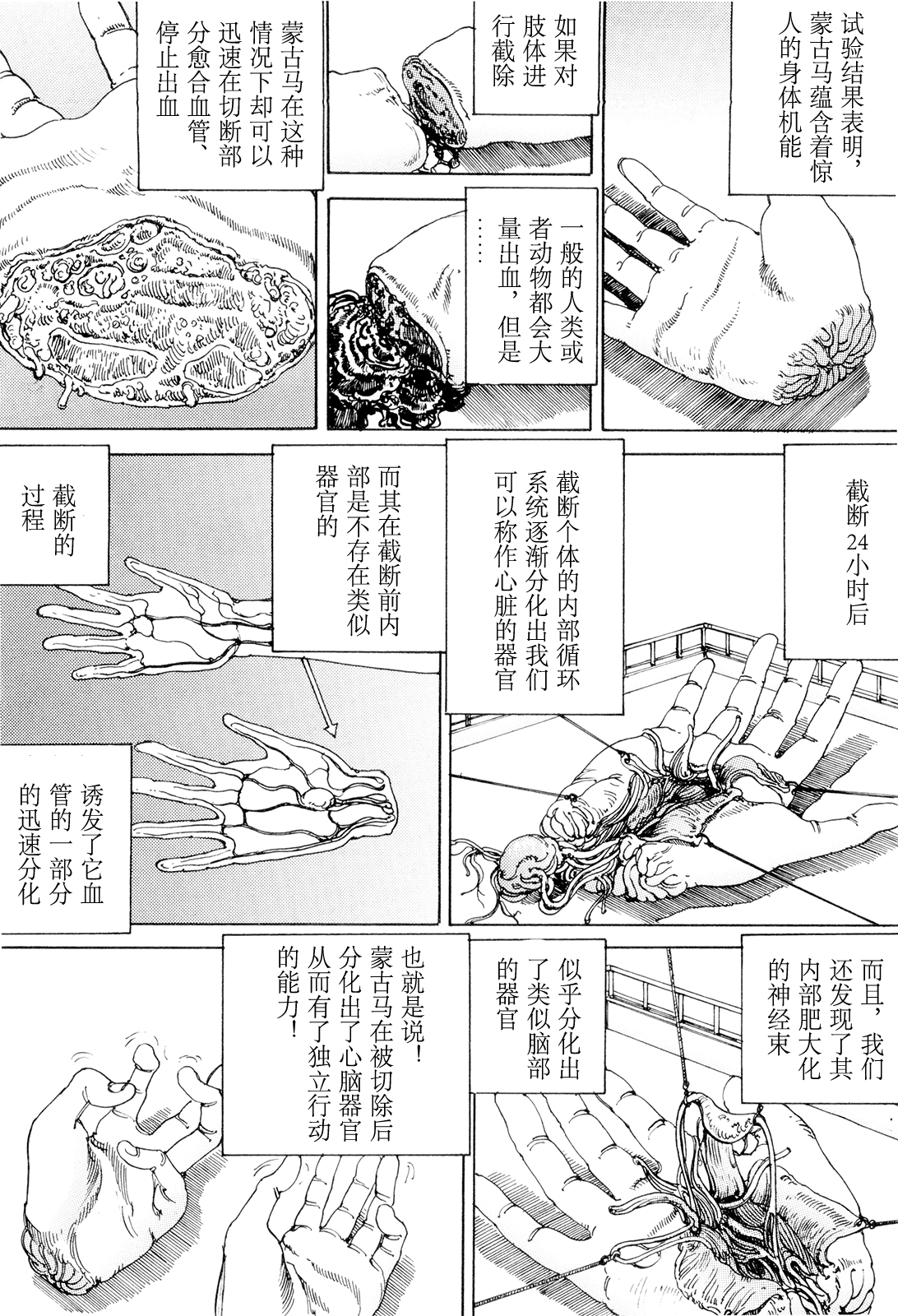 试验结果表明，蒙古马蕴含着惊人的身体机能

如果对肢体进行截除

一般的人类或者动物都会大量出血，但是……

蒙古马在这种情况下却可以迅速在切断部分愈合血管、停止出血

截断24小时后

截断个体的内部循环系统逐渐分化出我们可以称作心脏的器官

而其在截断前内部是不存在类似器官的

截断的过程

诱发了它血管的一部分的迅速分化

而且，我们还发现了其内部肥大化的神经束

似乎分化出了类似脑部的器官

也就是说！蒙古马在被切除后分化出了心脑器官从而有了独立行动的能力！