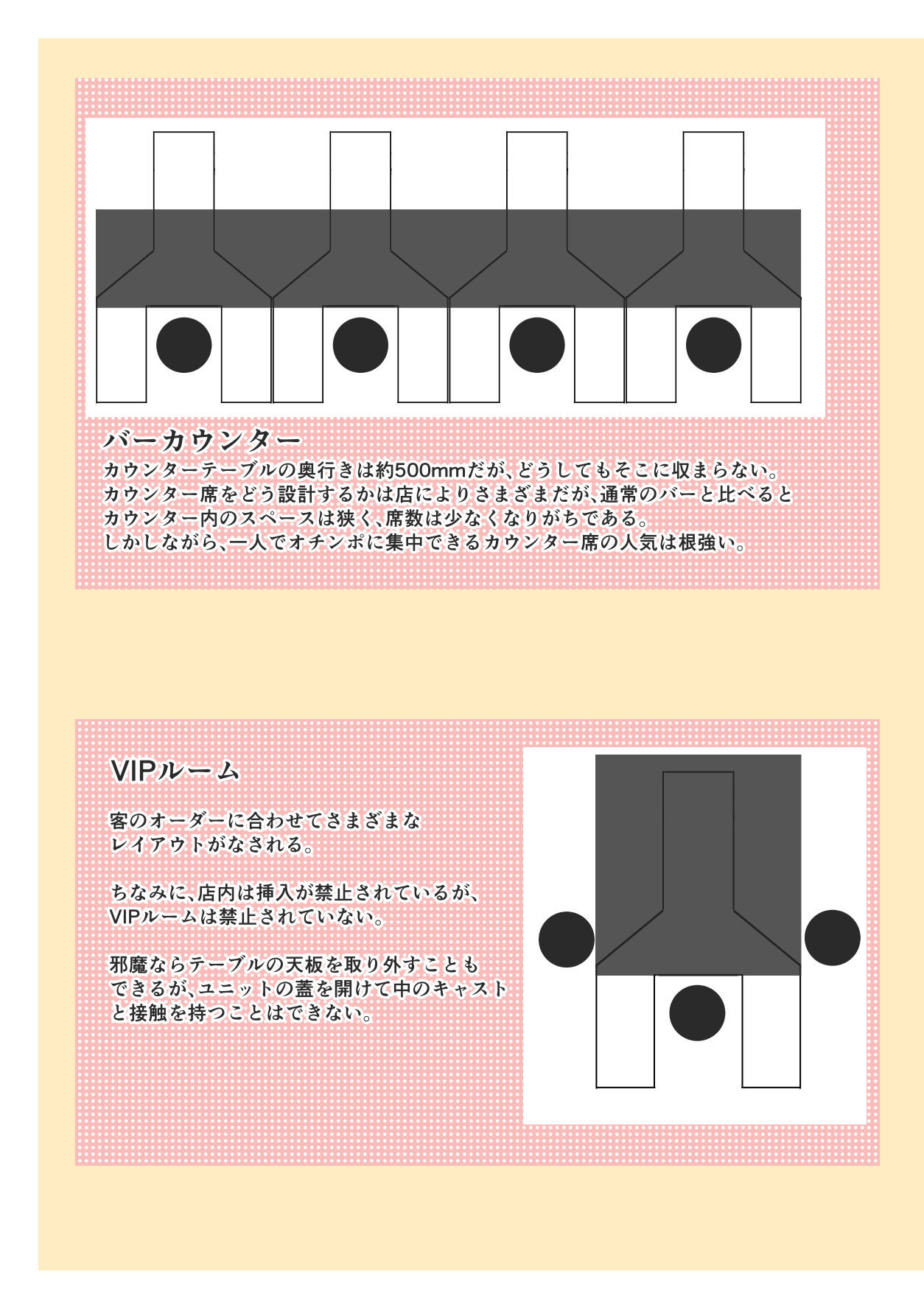 バーカウンター
カウンターテーブルの奥行きは約500mmだが、どうしてもそこに収まらない。
カウンター席をどう設計するかは店によりさまざまだが、通常のバーと比べると
カウンター内のスペースは狭く、席数は少なくなりがちである。
しかしながら、一人でオチンポに集中できるカウンター席の人気は根強い。

VIPルーム

客のオーダーに合わせてさまざまな
レイアウトがなされる。

ちなみに、店内は挿入が禁止されているが、
VIPルームは禁止されていない。

邪魔ならテーブルの天板を取り外すことも
できるが、ユニットの蓋を開けて中のキャスト
と接触を持つことはできない。