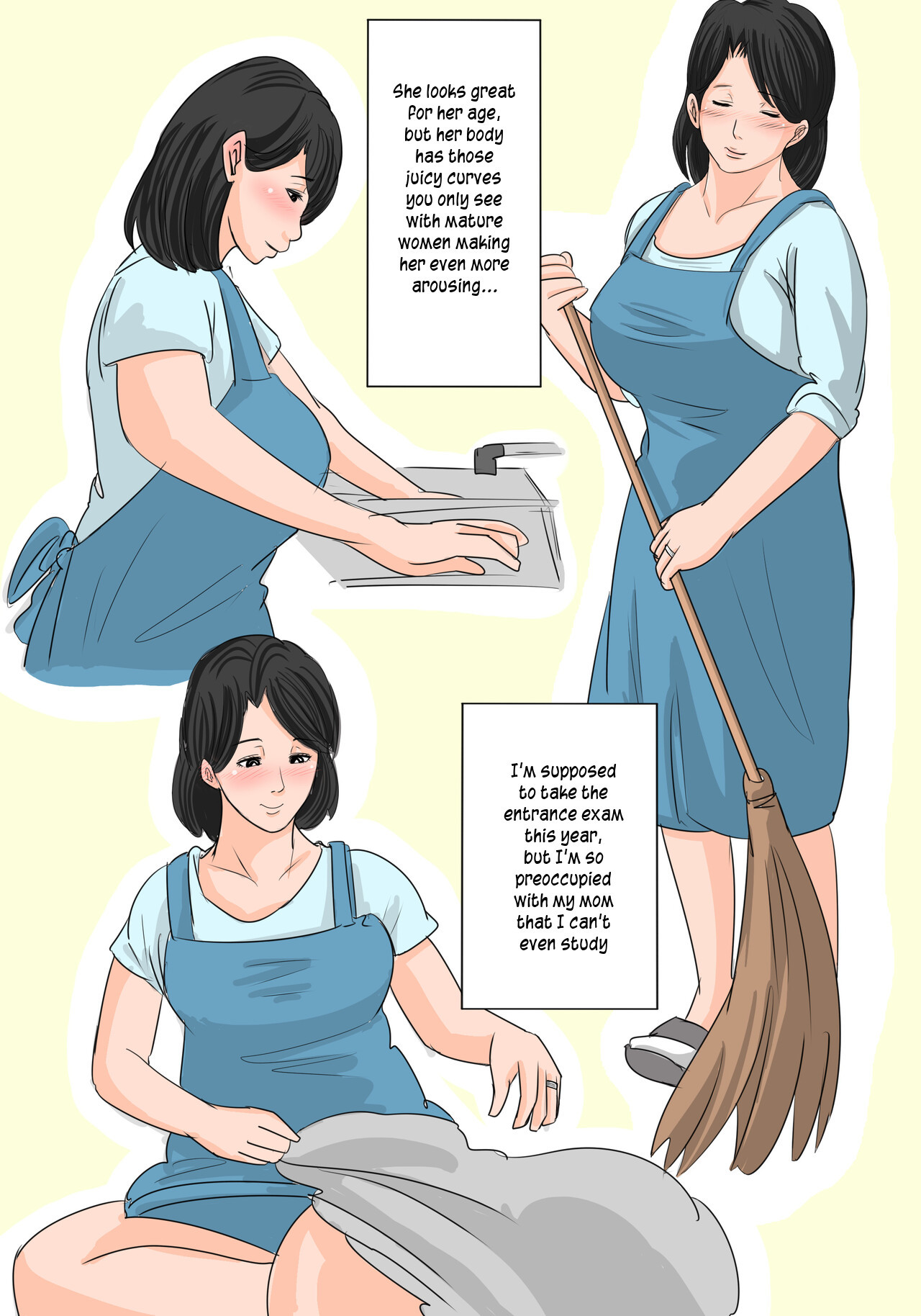 She looks great for her age, but her body has those juicy curves you only see with mature women making her even more arousing...

I'm supposed to take the entrance exam this year, but I'm so preoccupied with my mom that I can't even study