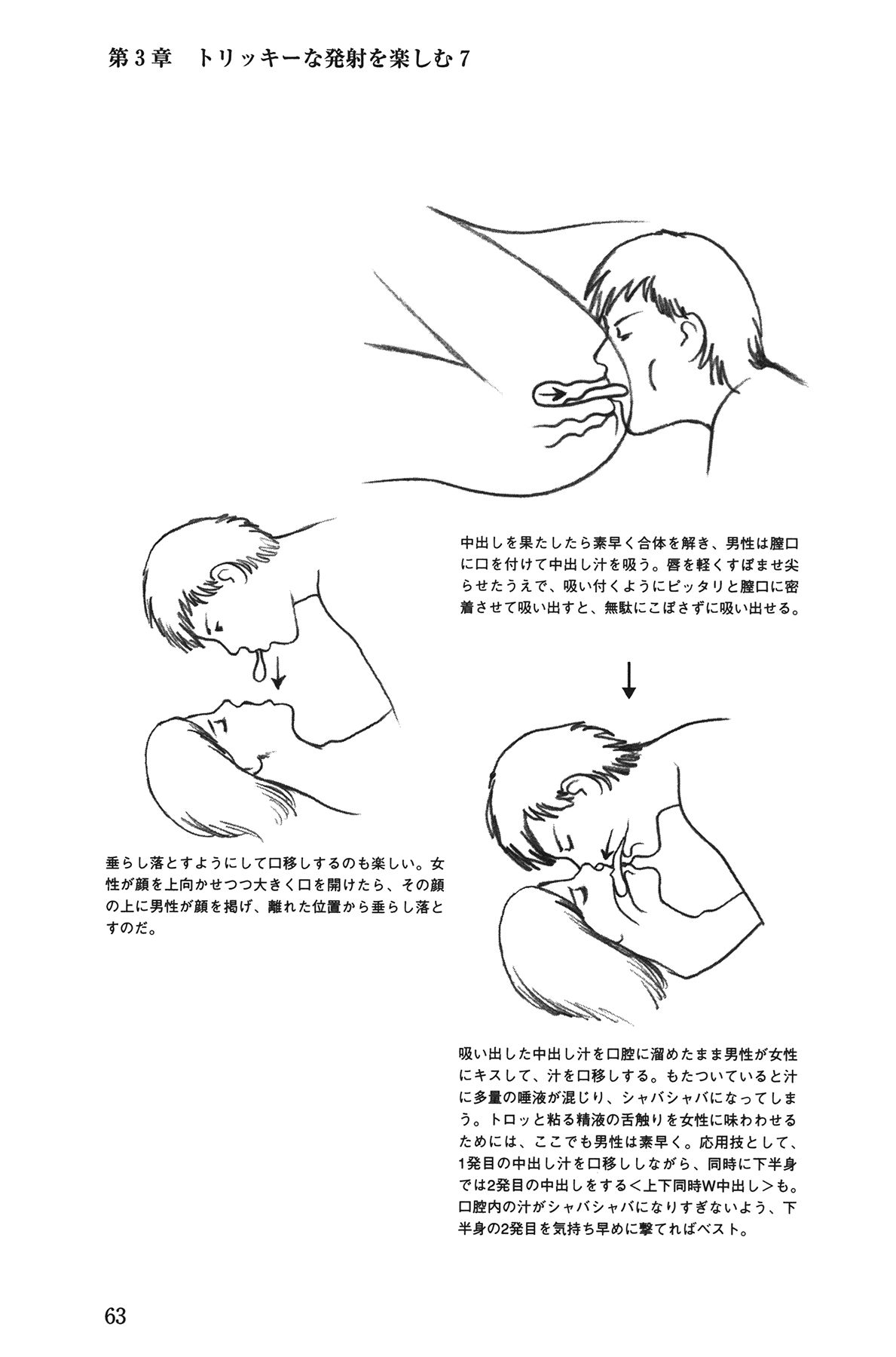 第３章　トリッキーな発射を楽しむ７

中出しを果たしたら素早く合体を解き、男性は膣口に口を付けて中出し汁を吸う。唇を軽くすぼませ尖らせたうえで、吸い付くようにピッタリと膣口に密着させて吸い出すと、無駄にこぼさずに吸い出せる。

垂らし落とすようにして口移しするのも楽しい。女性が顔を上向かせつつ大きく口を開けたら、その顔の上に男性が顔を掲げ、離れた位置から垂らし落とすのだ。

吸い出した中出し汁を口腔に溜めたまま男性が女性にキスして、汁を口移しする。もたついていると汁に多量の唾液が混じり、シャバシャバになってしまう。トロッと粘る精液の舌触りを女性に味わわせるためには、ここでも男性は素早く。応用技として、1発目の中出し汁を口移ししながら、同時に下半身では2発目の中出しをする＜上下同時W中出し＞も。口腔内の汁がシャバシャバになりすぎないよう、下半身の2発目を気持ち早めに撃てればベスト。

63