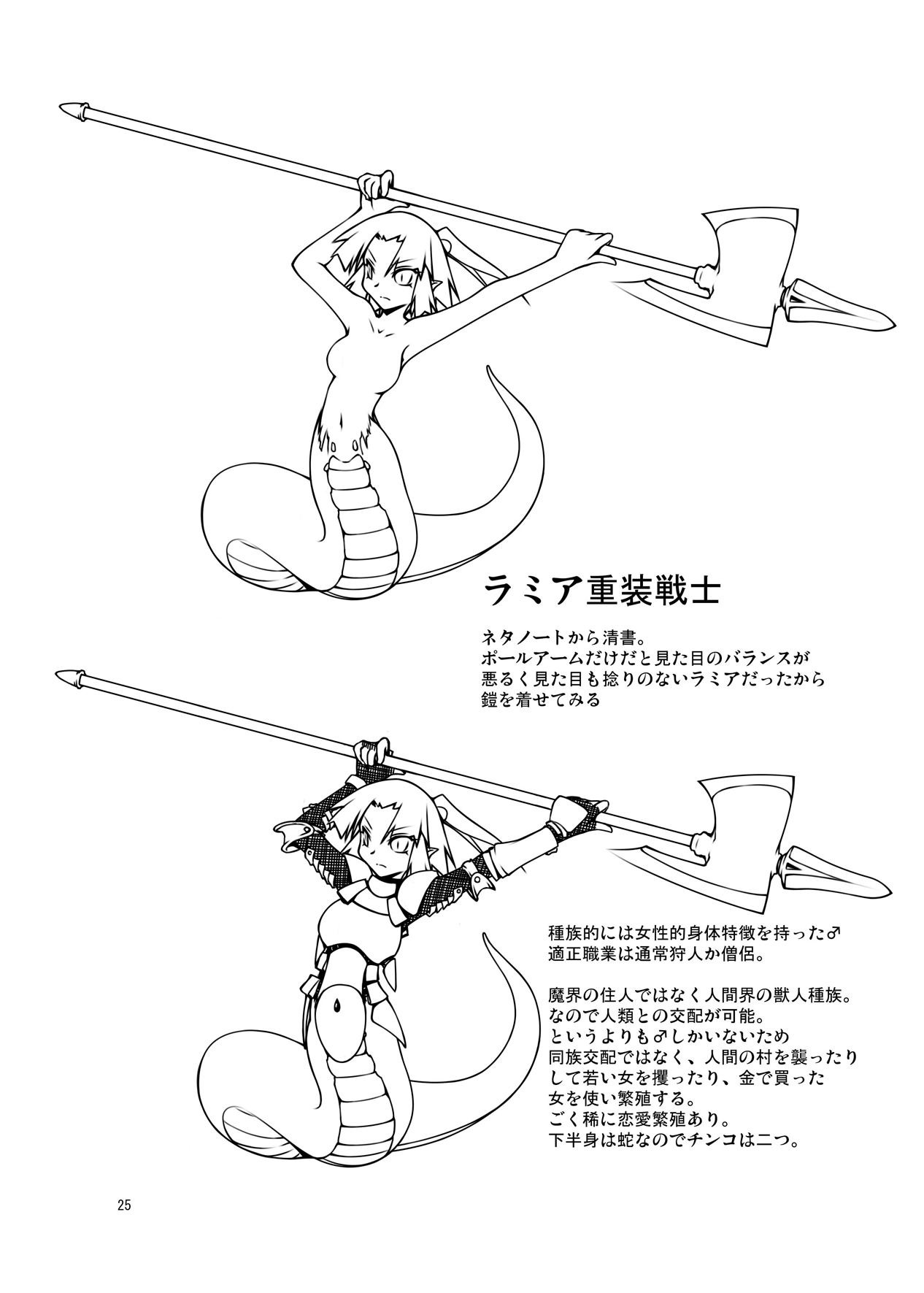 ラミア重装戦士

ネタノートから清書。
ポールアームだけだと見た目のバランスが悪るく見た目も捻りのないラミアだったから鎧を着せてみる

種族的には女性的身体特徴を持った♂
適正職業は通常狩人か僧侶。

魔界の住人ではなく人間界の獣人種族。
なので人類との交配が可能。
というよりも♂しかいないため同族交配ではなく、人間の村を襲ったりして若い女を攫ったり、金で買った女を使い繁殖する。
ごく稀に恋愛繁殖あり。
下半身は蛇なのでチンコは二つ。

25