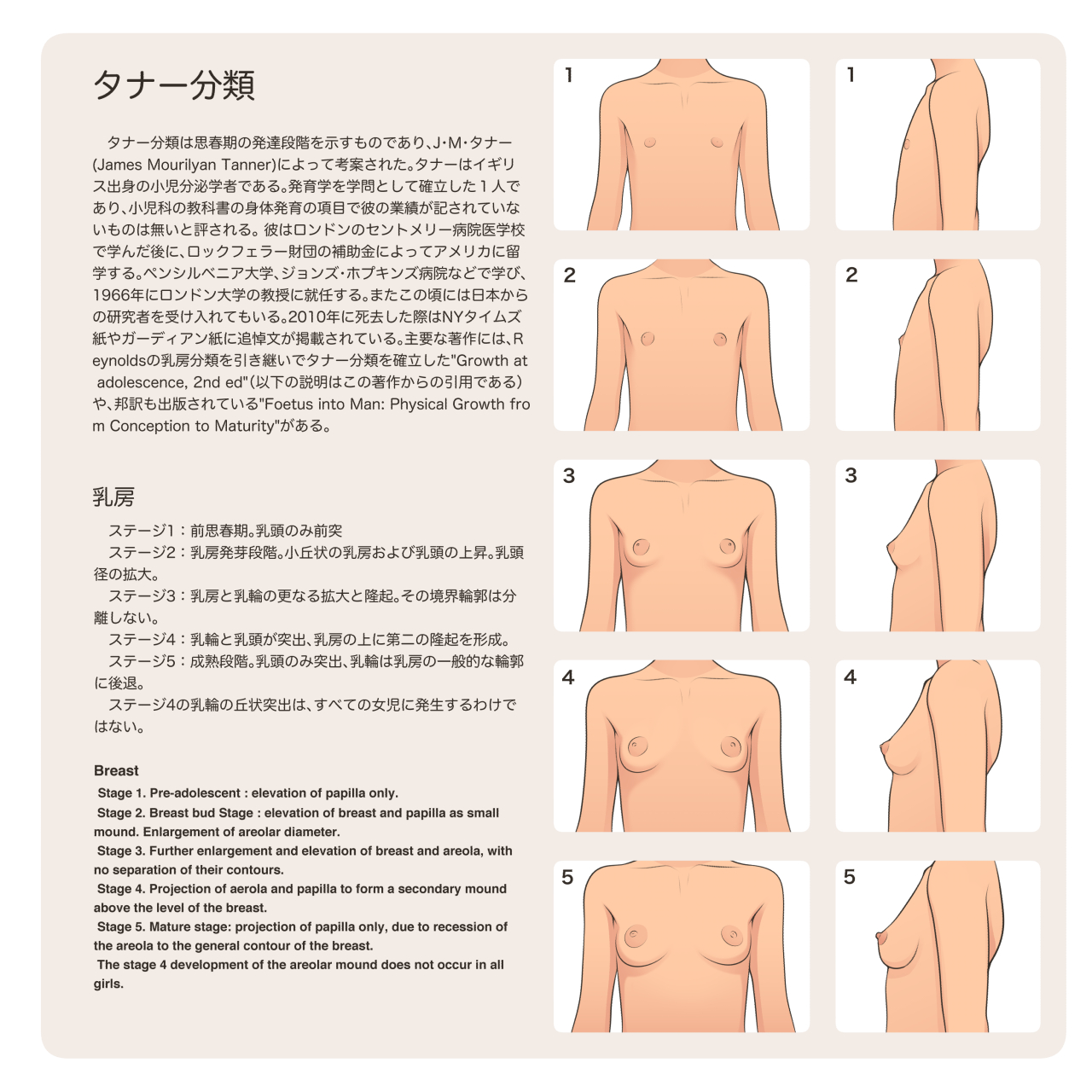 タナー分類

タナー分類は思春期の発達段階を示すものであり、J・M・タナー(James Mourilyan Tanner)によって考案された。タナーはイギリス出身の小児分泌学者である。発育学を学問として確立した１人であり、小児科の教科書の身体発育の項目で彼の業績が記されていないものは無いと評される。彼はロンドンのセントメリー病院医学校で学んだ後に、ロックフェラー財団の補助金によってアメリカに留学する。ペンシルベニア大学、ジョンズ・ホプキンズ病院などで学び、1966年にロンドン大学の教授に就任する。またこの頃には日本からの研究者を受け入れてもいる。2010年に死去した際はNYタイムズ紙やガーディアン紙に追悼文が掲載されている。主要な著作には、Reynoldsの乳房分類を引き継いでタナー分類を確立した"Growth at adolescence, 2nd ed"(以下の説明はこの著作からの引用である)や、邦訳も出版されている"Foetus into Man: Physical Growth from Conception to Maturity"がある。

乳房

ステージ1：前思春期。乳頭のみ前突
ステージ2：乳房発芽段階。小丘状の乳房および乳頭の上昇。乳頭径の拡大。
ステージ3：乳房と乳輪の更なる拡大と隆起。その境界輪郭は分離しない。
ステージ4：乳輪と乳頭が突出、乳房の上に第二の隆起を形成。
ステージ5：成熟段階。乳頭のみ突出、乳輪は乳房の一般的な輪郭に後退。
ステージ4の乳輪の丘状突出は、すべての女児に発生するわけではない。

Breast
Stage 1. Pre-adolescent : elevation of papilla only.
Stage 2. Breast bud Stage : elevation of breast and papilla as small mound. Enlargement of areolar diameter.
Stage 3. Further enlargement and elevation of breast and areola, with no separation of their contours.
Stage 4. Projection of aerola and papilla to form a secondary mound above the level of the breast.
Stage 5. Mature stage: projection of papilla only, due to recession of the areola to the general contour of the breast.
The stage 4 development of the areolar mound does not occur in all girls.

1
1
2
2
3
3
4
4
5
5