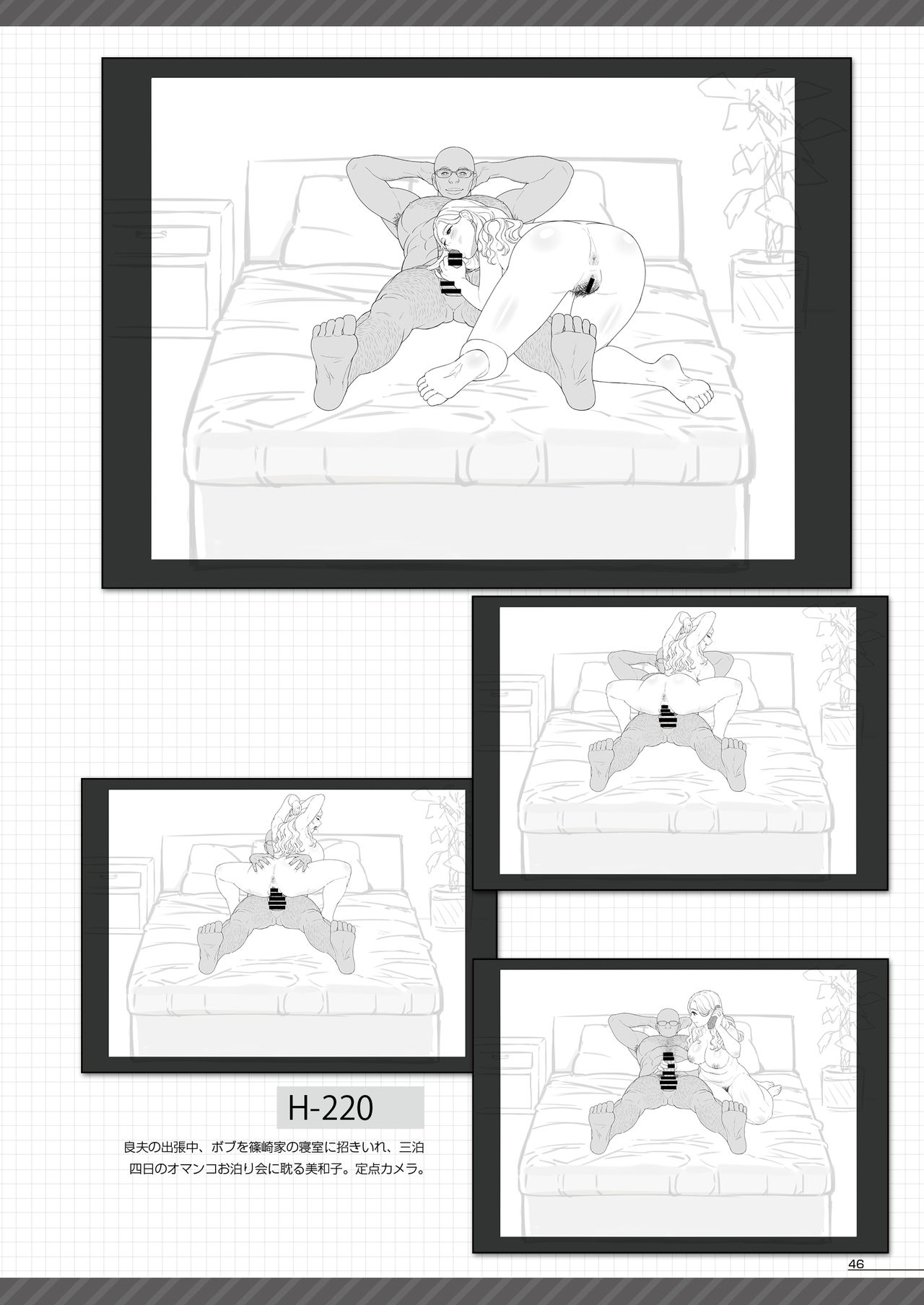 H-220

良夫の出張中、ボブを篠崎家の寝室に招きいれ、三泊四日のオマンコお泊り会に耽る美和子。定点カメラ。

46